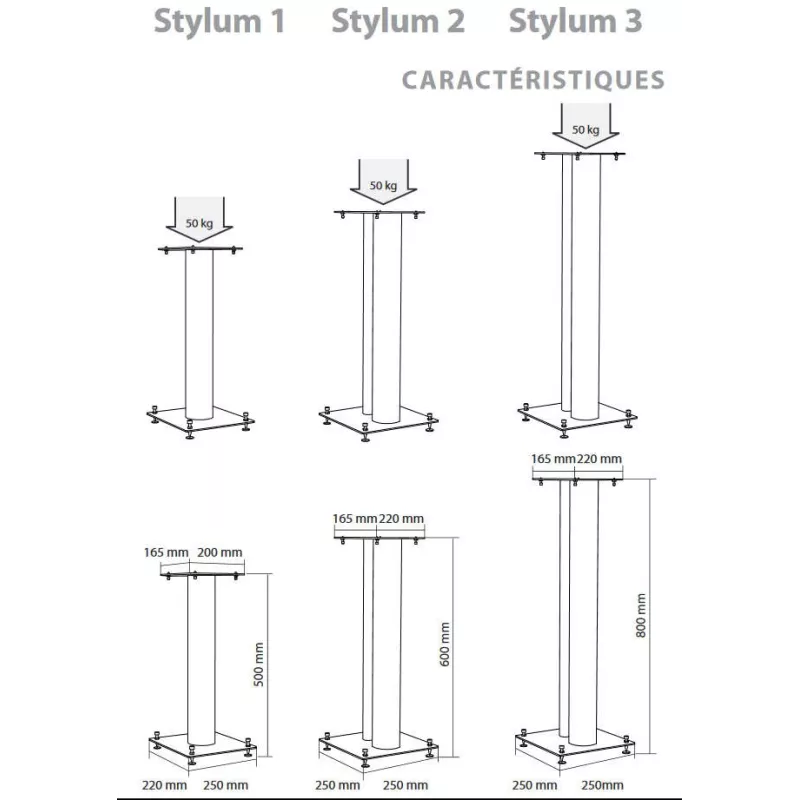 Stylum 1 Stylum 2 Stylum 3

CARACTÉRISTIQUES

50 kg

50 kg

50 kg

165 mm 200 mm

500 mm

220 mm 250 mm

165 mm 220 mm

600 mm

250 mm 250 mm

165 mm 220 mm

800 mm

250 mm 250mm