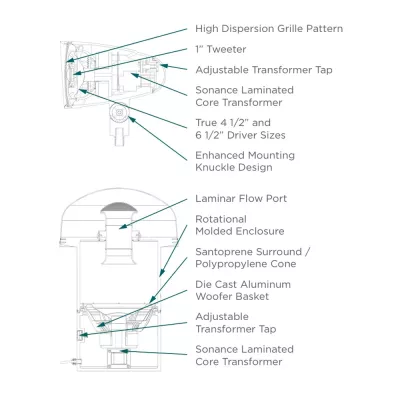 High Dispersion Grille Pattern

1" Tweeter

Adjustable Transformer Tap

Sonance Laminated Core Transformer

True 4 1/2" and 6 1/2" Driver Sizes

Enhanced Mounting Knuckle Design

Laminar Flow Port

Rotational Molded Enclosure

Santoprene Surround / Polypropylene Cone

Die Cast Aluminum Woofer Basket

Adjustable Transformer Tap

Sonance Laminated Core Transformer