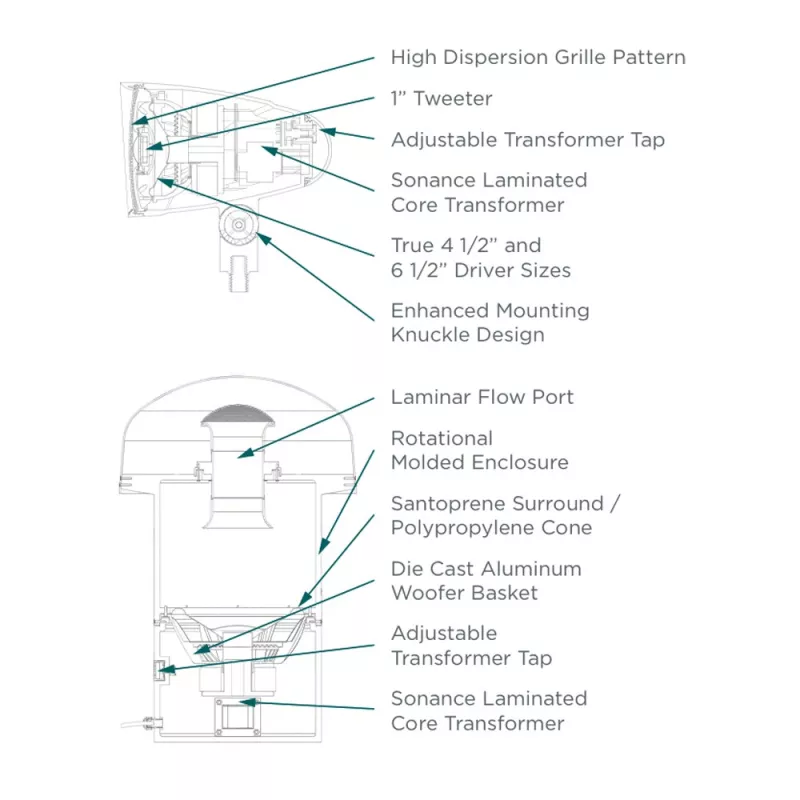 High Dispersion Grille Pattern

1” Tweeter

Adjustable Transformer Tap

Sonance Laminated Core Transformer

True 4 1/2” and 6 1/2” Driver Sizes

Enhanced Mounting Knuckle Design

Laminar Flow Port

Rotational Molded Enclosure

Santoprene Surround / Polypropylene Cone

Die Cast Aluminum Woofer Basket

Adjustable Transformer Tap

Sonance Laminated Core Transformer